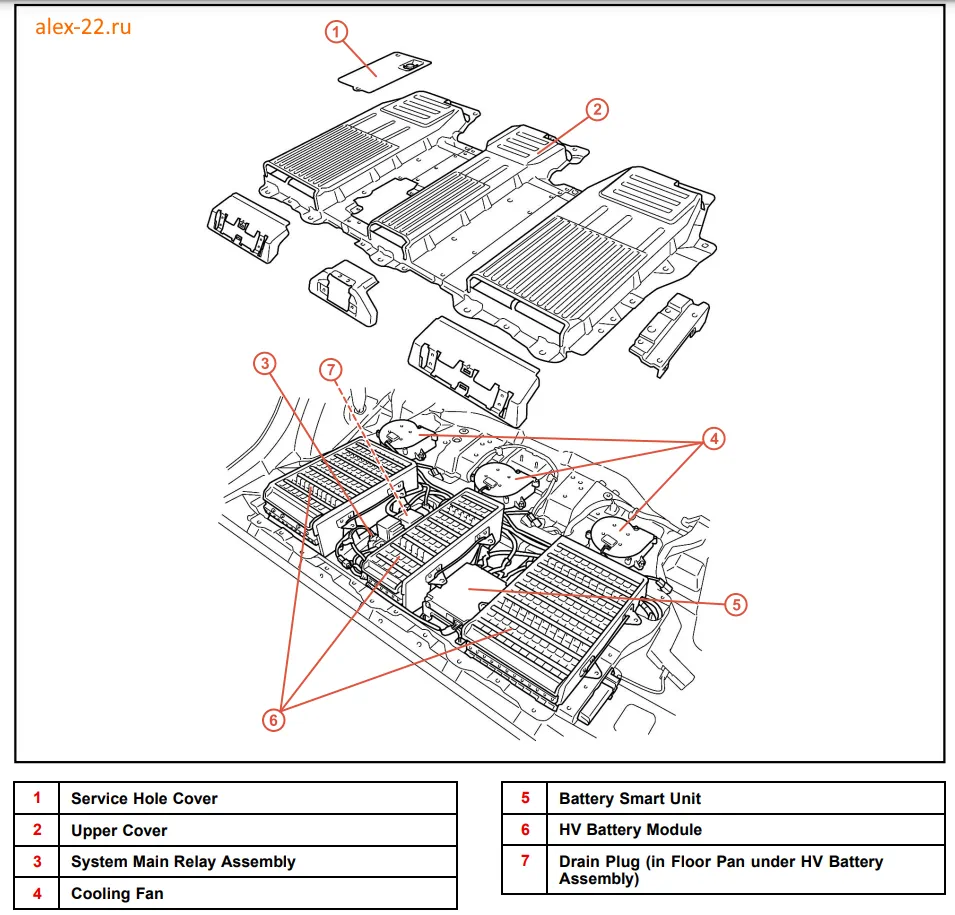 alex-22.ru

1
2
3
7
4
5
6

| 1 | Service Hole Cover |
|---|---|
| 2 | Upper Cover |
| 3 | System Main Relay Assembly |
| 4 | Cooling Fan |

| 5 | Battery Smart Unit |
|---|---|
| 6 | HV Battery Module |
| 7 | Drain Plug (in Floor Pan under HV Battery Assembly) |